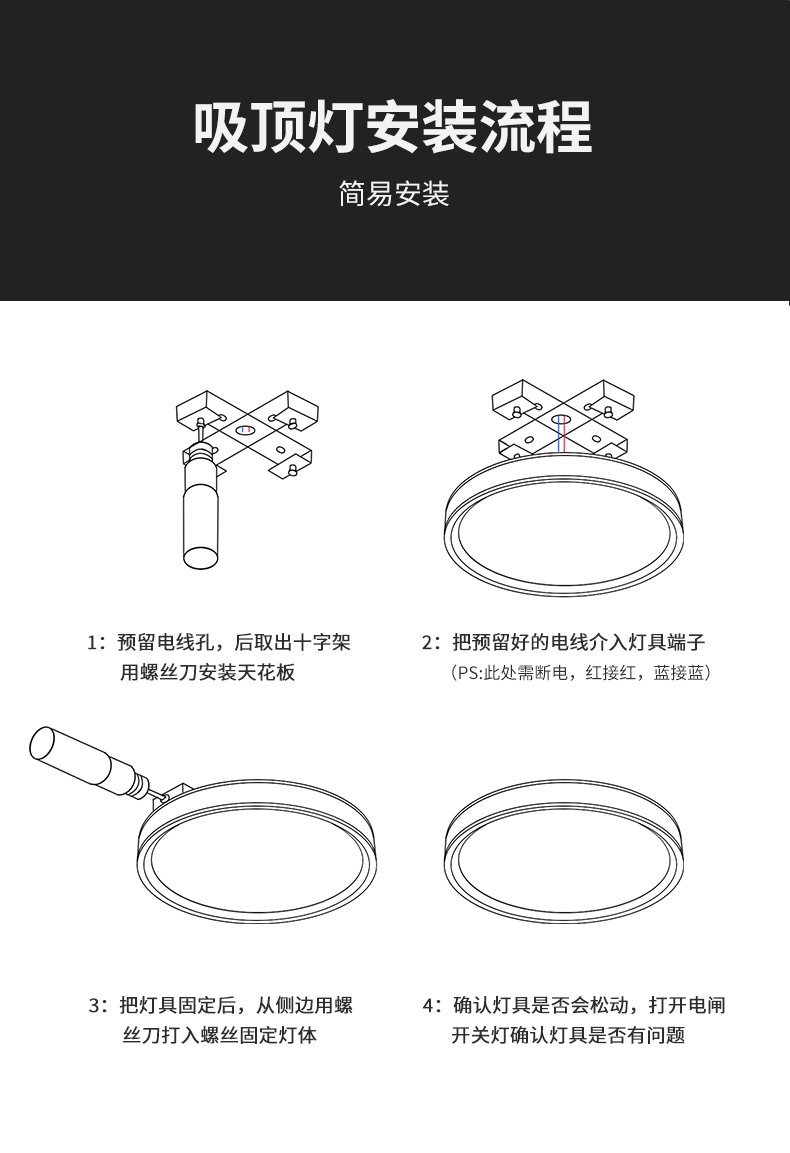 吸顶灯安装流程

简易安装

1：预留电线孔，后取出十字架用螺丝刀安装天花板

2：把预留好的电线介入灯具端子
（PS:此处需断电，红接红，蓝接蓝）

3：把灯具固定后，从侧边用螺丝刀打入螺丝固定灯体

4：确认灯具是否会松动，打开电闸开关灯确认灯具是否有问题